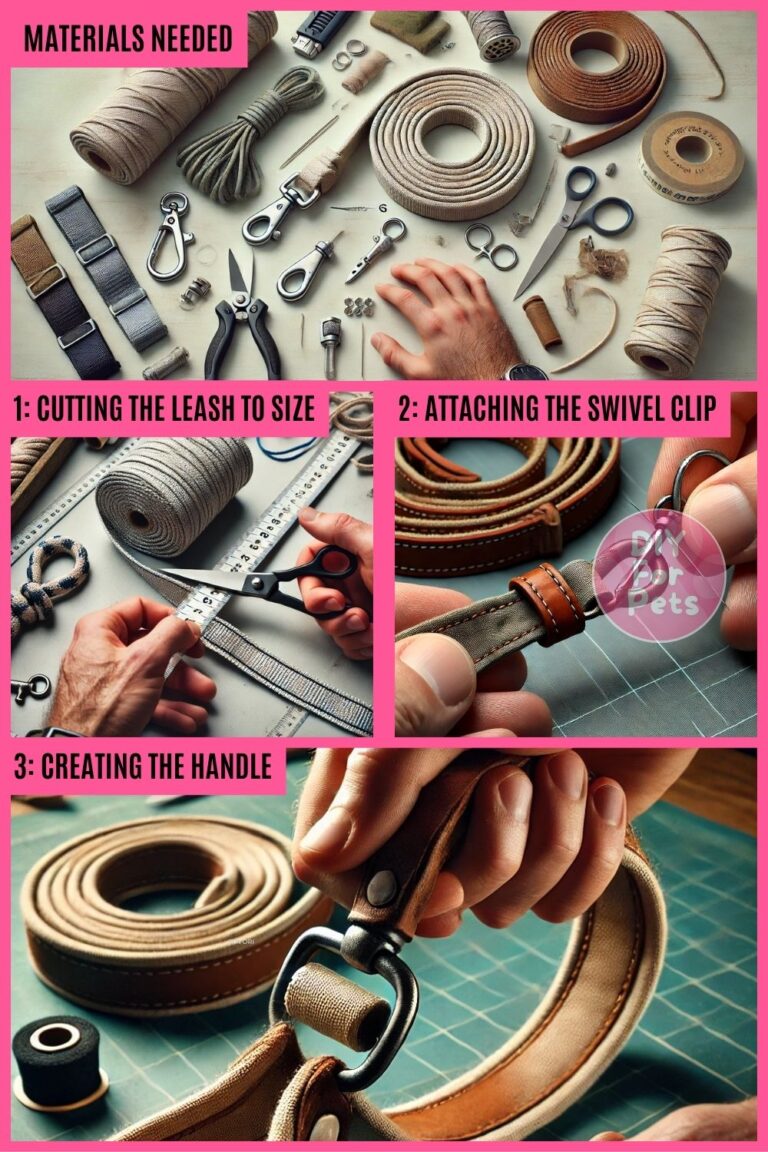 MATERIALS NEEDED

1: CUTTING THE LEASH TO SIZE

2: ATTACHING THE SWIVEL CLIP

DIY for Pets

3: CREATING THE HANDLE